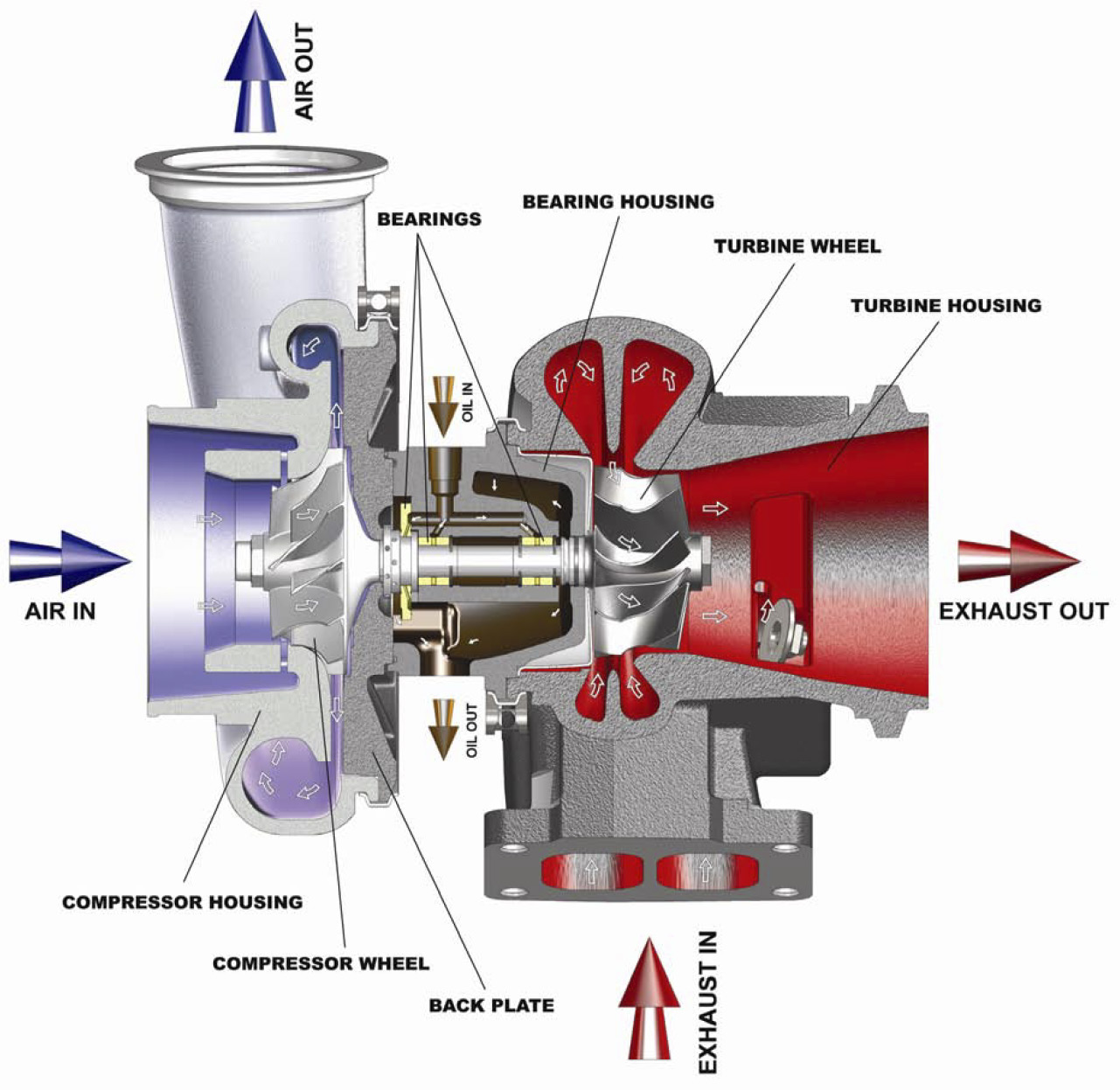 AIR OUT

BEARINGS

BEARING HOUSING

TURBINE WHEEL

TURBINE HOUSING

OIL IN

AIR IN

EXHAUST OUT

OIL OUT

COMPRESSOR HOUSING

COMPRESSOR WHEEL

BACK PLATE

EXHAUST IN